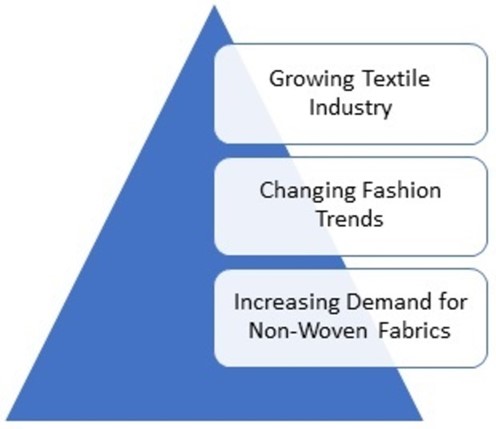 Growing Textile Industry

Changing Fashion Trends

Increasing Demand for Non-Woven Fabrics