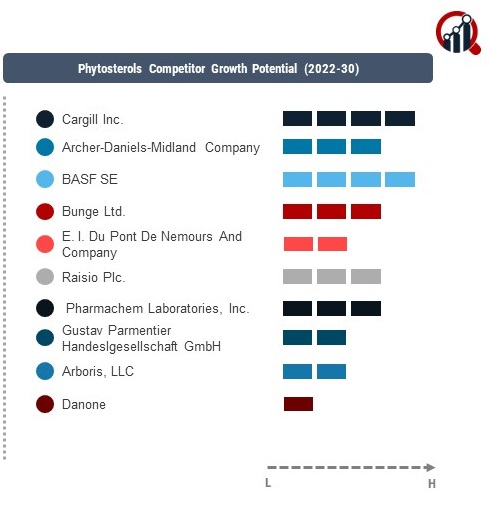 Phytosterols Competitor Growth Potential (2022-30)

Cargill Inc.

Archer-Daniels-Midland Company

BASF SE

Bunge Ltd.

E. I. Du Pont De Nemours And Company

Raisio Plc.

Pharmachem Laboratories, Inc.

Gustav Parmentier Handeslgesellschaft GmbH

Arboris, LLC

Danone

L

H