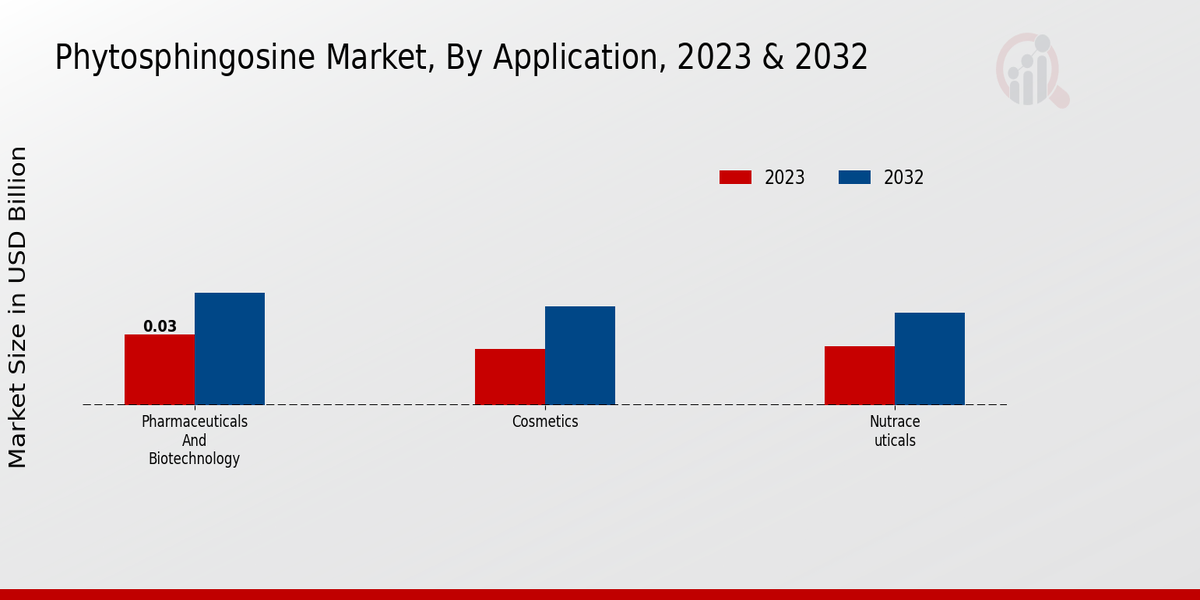 Phytosphingosine Market, By Application, 2023 & 2032

2023
2032

Market Size in USD Billion

0.03

Pharmaceuticals And Biotechnology

Cosmetics

Nutrace uticals