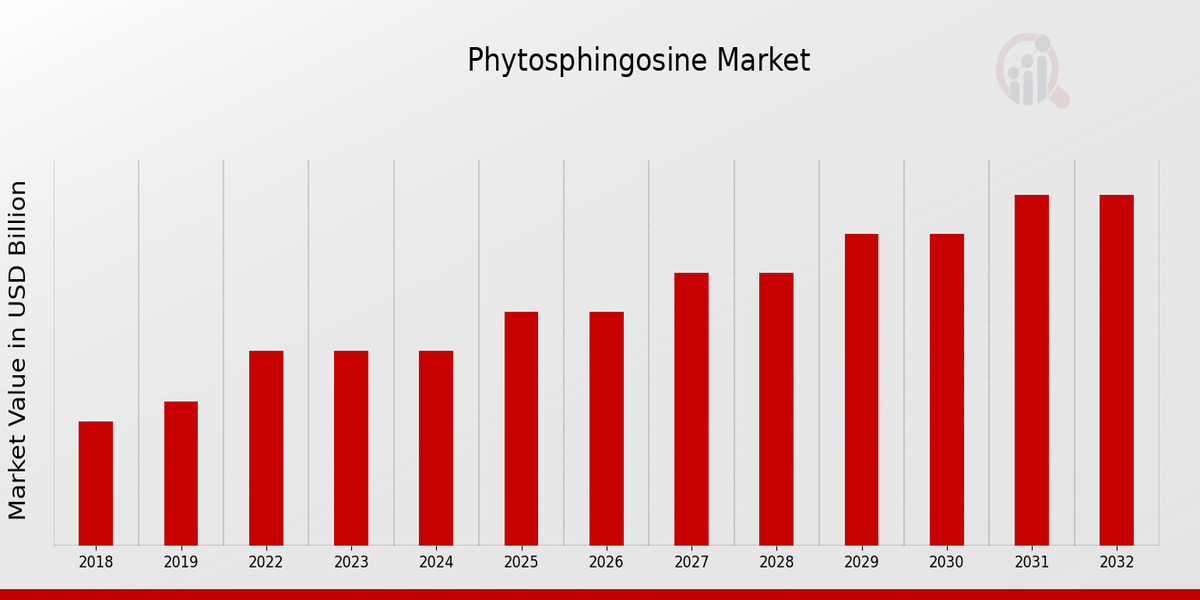 Phytosphingosine Market

Market Value in USD Billion

2018
2019
2022
2023
2024
2025
2026
2027
2028
2029
2030
2031
2032