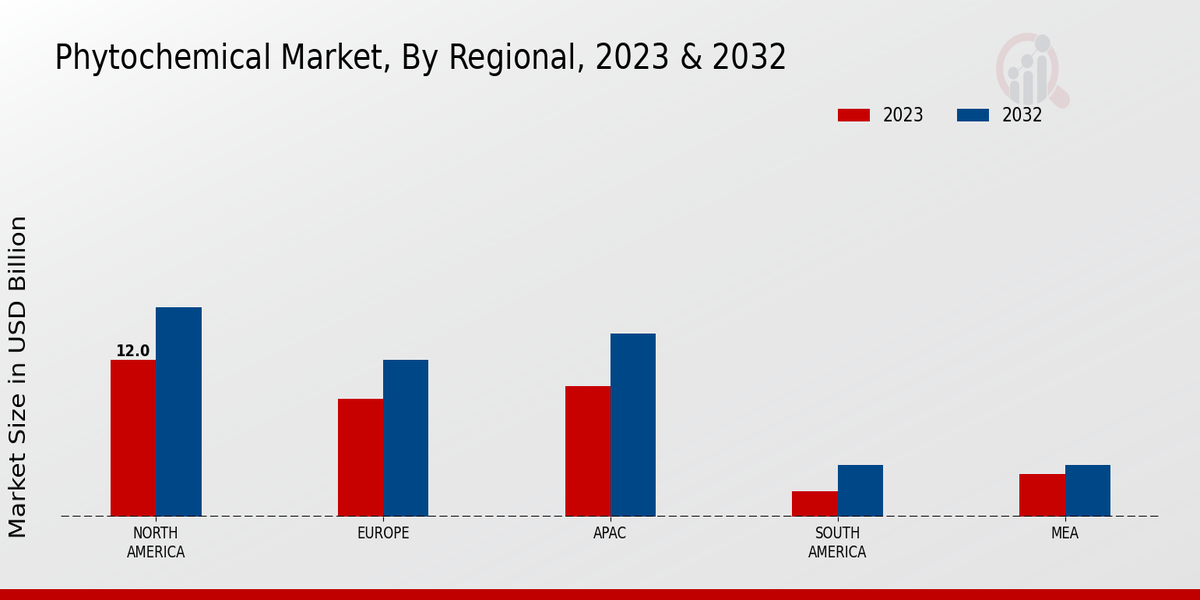 Phytochemical Market, By Regional, 2023 & 2032

2023
2032

Market Size in USD Billion

12.0

NORTH AMERICA
EUROPE
APAC
SOUTH AMERICA
MEA