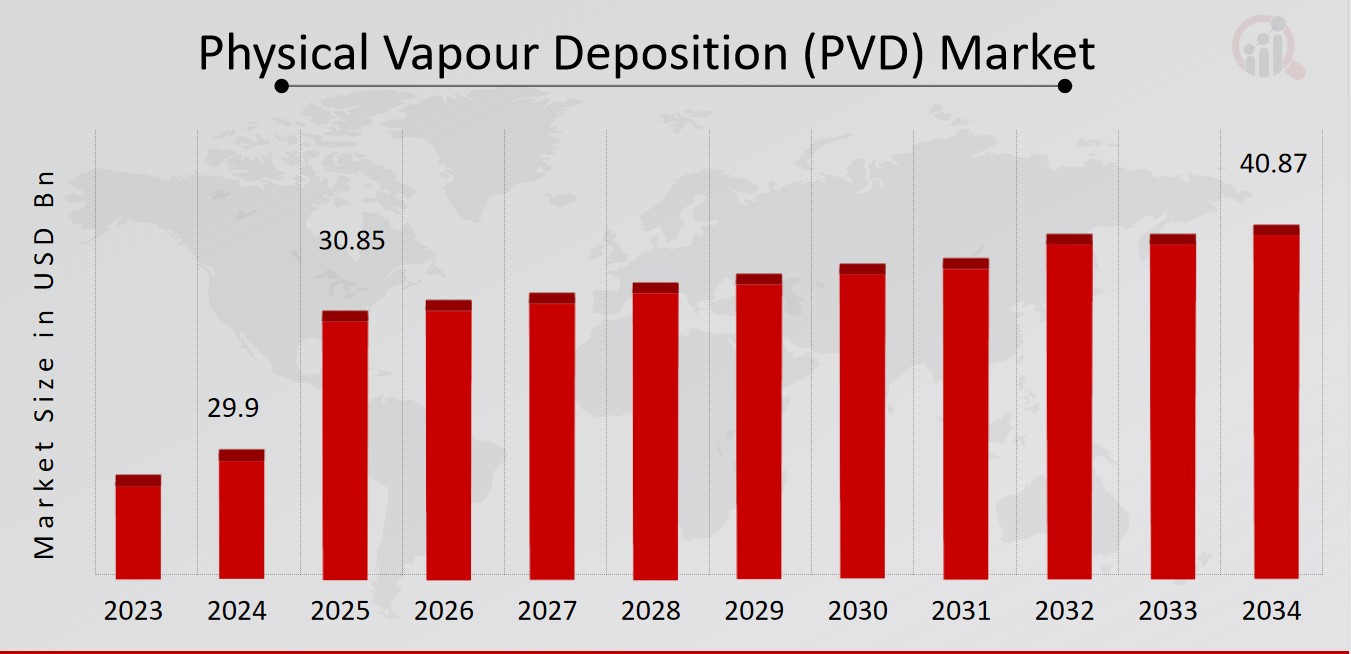 Physical Vapour Deposition (PVD) Market

Market Size in USD Bn

29.9
30.85
40.87

2023
2024
2025
2026
2027
2028
2029
2030
2031
2032
2033
2034