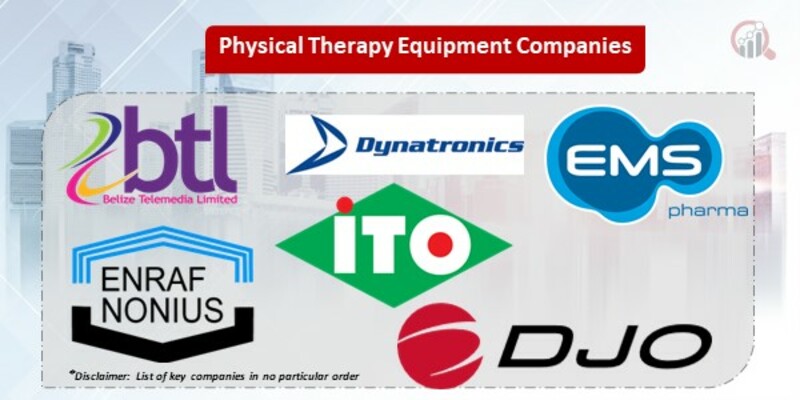 Physical Therapy Equipment Companies

btl
Belize Telemedia Limited

Dynatronics

EMS
pharma

ENRAF
NONIUS

ITO

DJO

*Disclaimer: List of key companies in no particular order