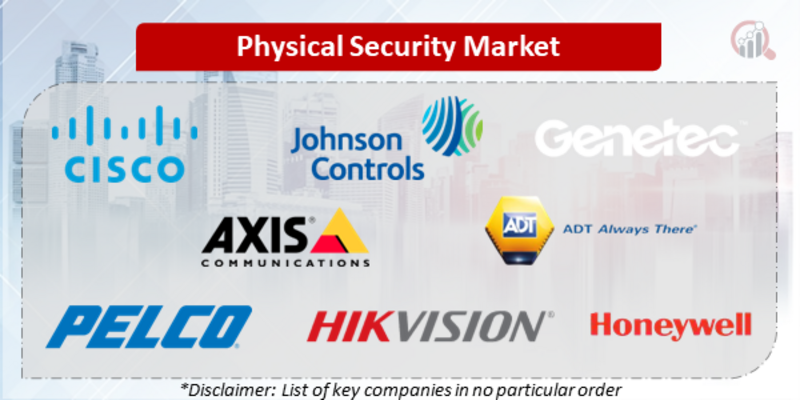 Physical Security Market

CISCO

Johnson Controls

Genetec

AXIS COMMUNICATIONS

ADT

ADT Always There

PELCO

HIKVISION

Honeywell

*Disclaimer: List of key companies in no particular order