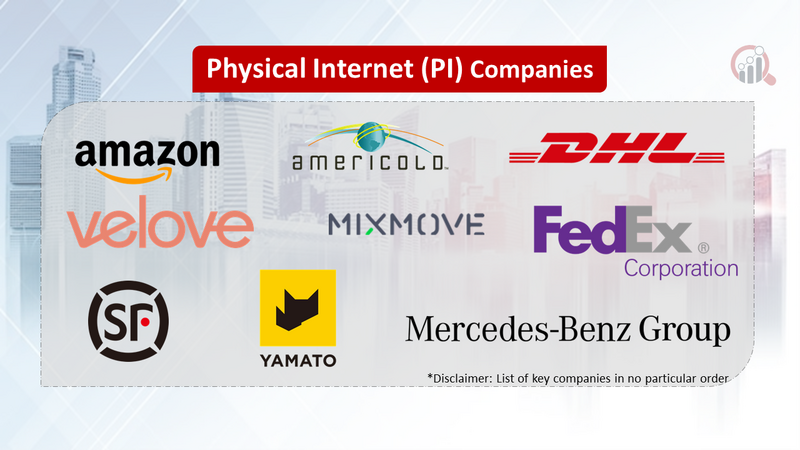 Physical Internet (PI) Companies

amazon

americold

DHL

velove

MIXMOVE

FedEx®
Corporation

SF

YAMATO

Mercedes-Benz Group

*Disclaimer: List of key companies in no particular order