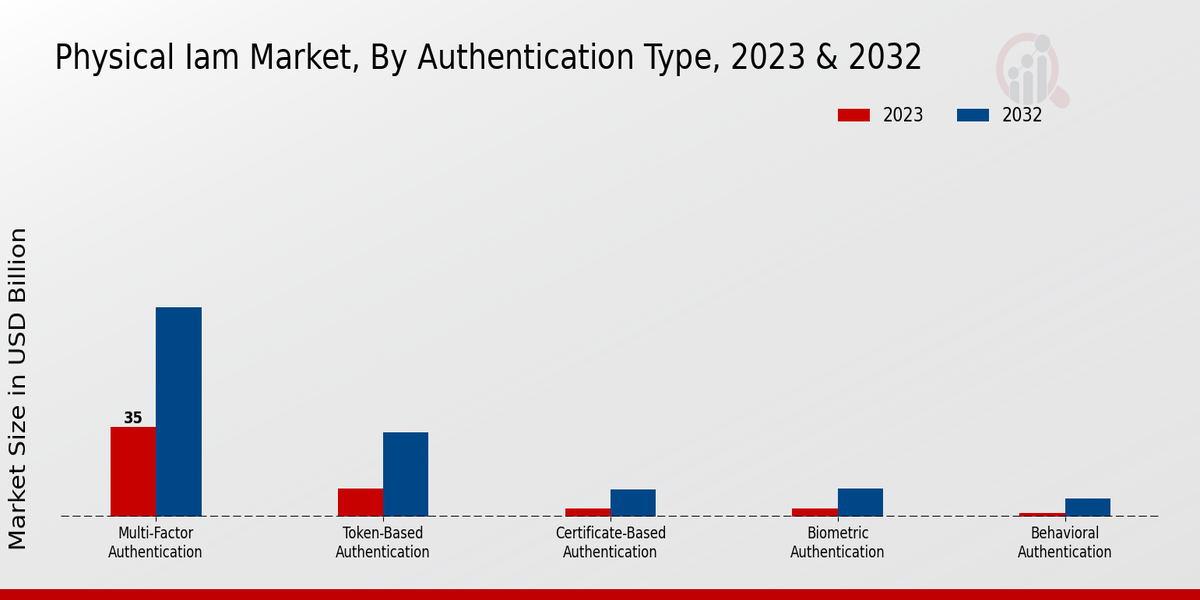 Physical Iam Market, By Authentication Type, 2023 & 2032

2023 2032

Market Size in USD Billion

35

Multi-Factor Authentication

Token-Based Authentication

Certificate-Based Authentication

Biometric Authentication

Behavioral Authentication