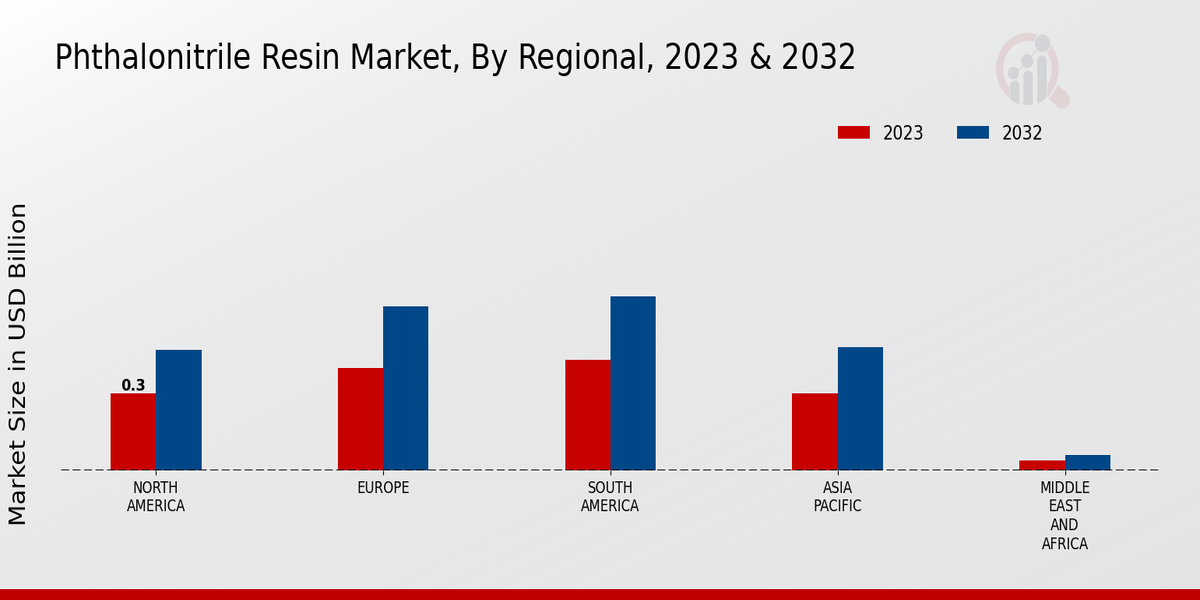 Phthalonitrile Resin Market, By Regional, 2023 & 2032

2023
2032

Market Size in USD Billion

0.3

NORTH AMERICA
EUROPE
SOUTH AMERICA
ASIA PACIFIC
MIDDLE EAST AND AFRICA