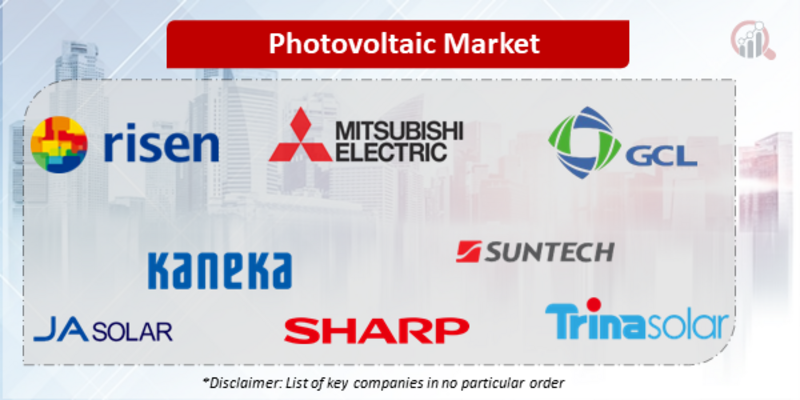 Photovoltaic Market

risen

MITSUBISHI ELECTRIC

GCL

KANEKA

SUNTECH

JA SOLAR

SHARP

Trinasolar

*Disclaimer: List of key companies in no particular order