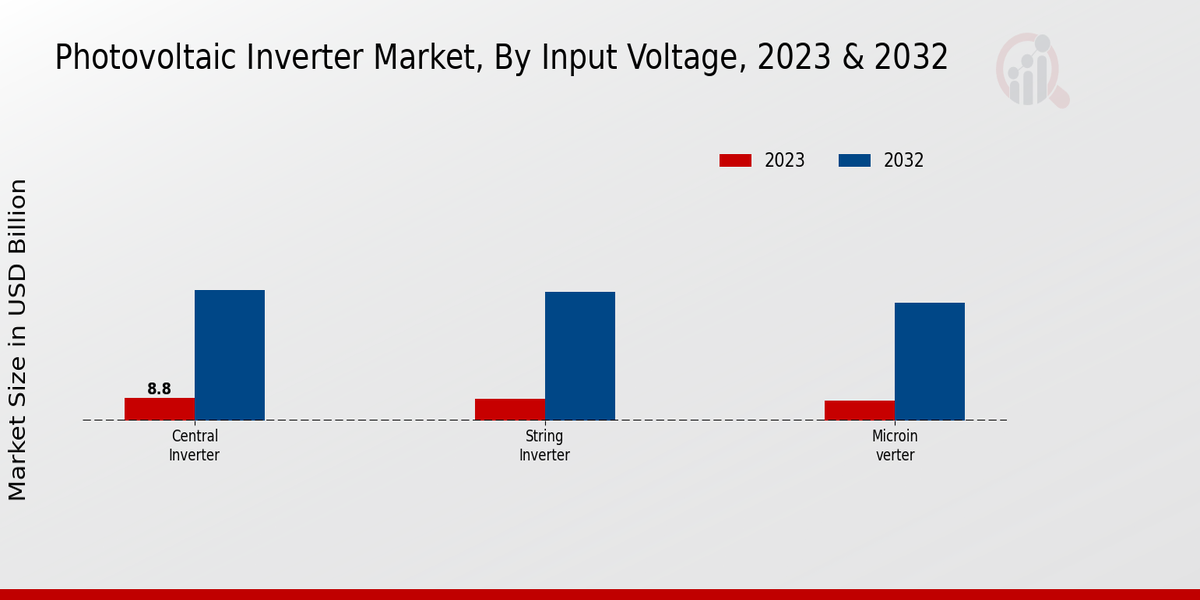 Photovoltaic Inverter Market, By Input Voltage, 2023 & 2032

2023
2032

Market Size in USD Billion

8.8

Central Inverter

String Inverter

Microin verter