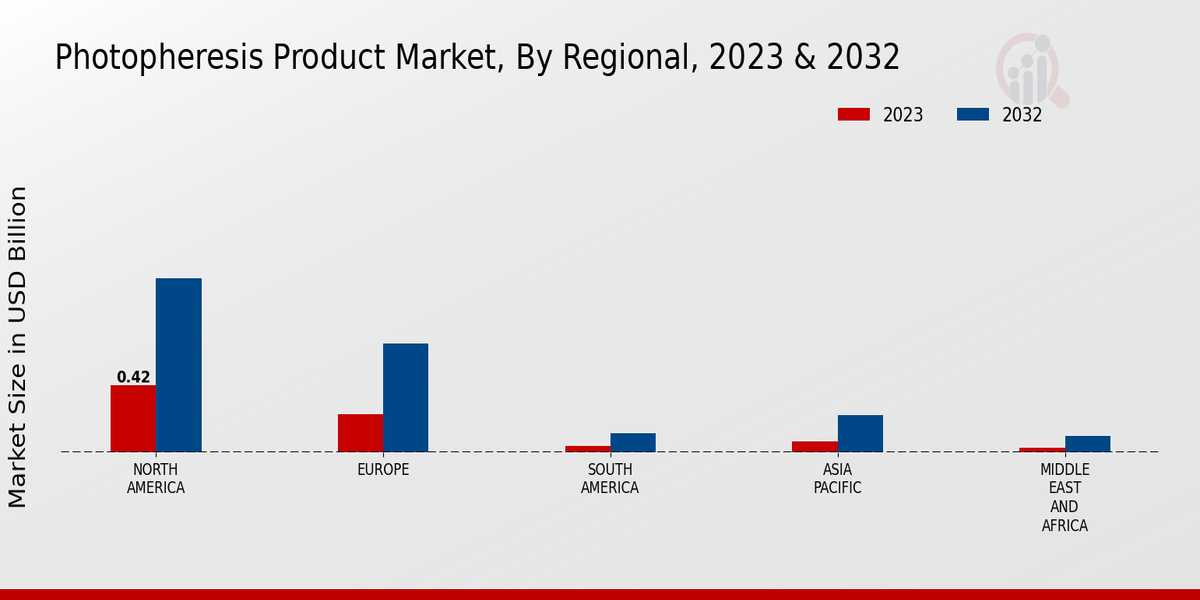 Photopheresis Product Market, By Regional, 2023 & 2032

2023 2032

Market Size in USD Billion

0.42

NORTH AMERICA

EUROPE

SOUTH AMERICA

ASIA PACIFIC

MIDDLE EAST AND AFRICA