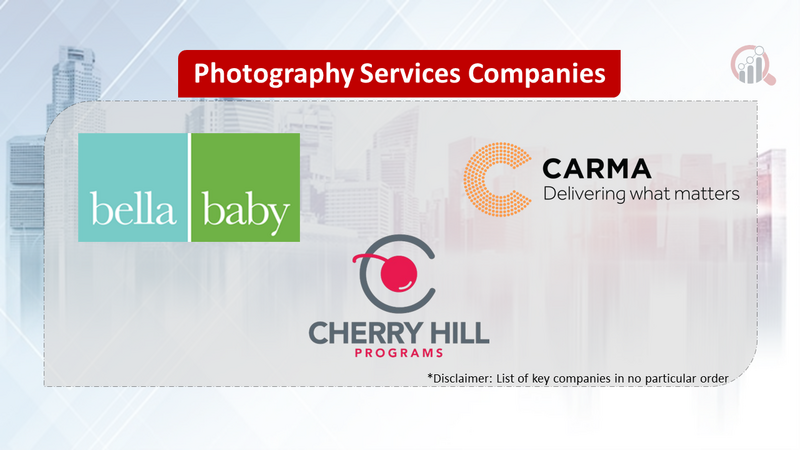 Photography Services Companies

bella baby

CARMA
Delivering what matters

CHERRY HILL
PROGRAMS

*Disclaimer: List of key companies in no particular order