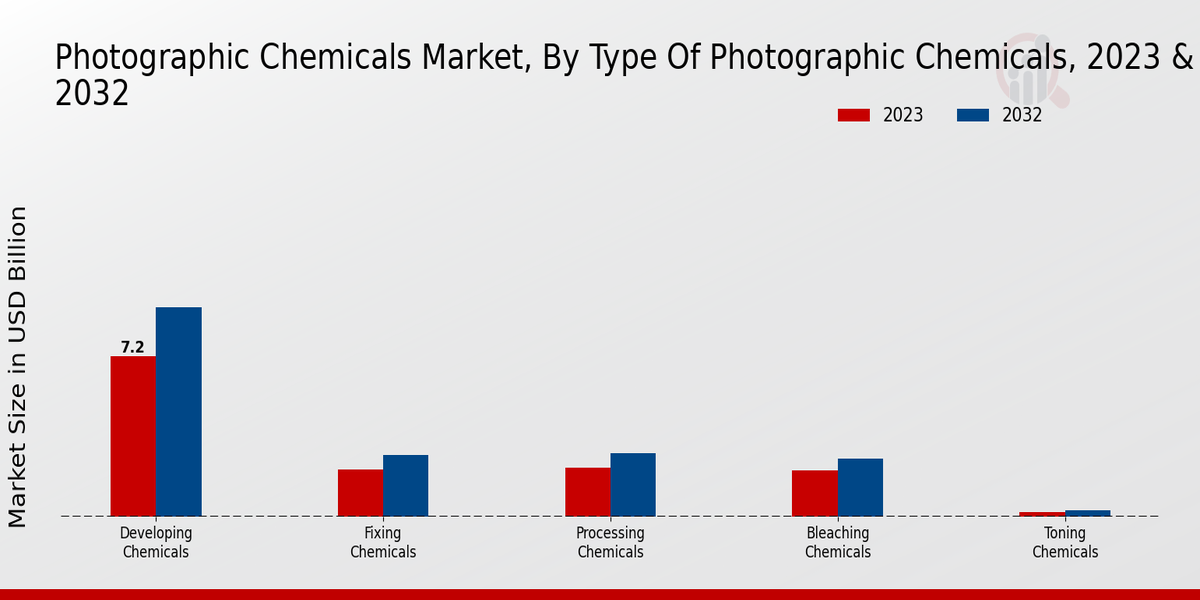 Photographic Chemicals Market, By Type Of Photographic Chemicals, 2023 & 2032

2023
2032

Market Size in USD Billion

7.2

Developing Chemicals
Fixing Chemicals
Processing Chemicals
Bleaching Chemicals
Toning Chemicals