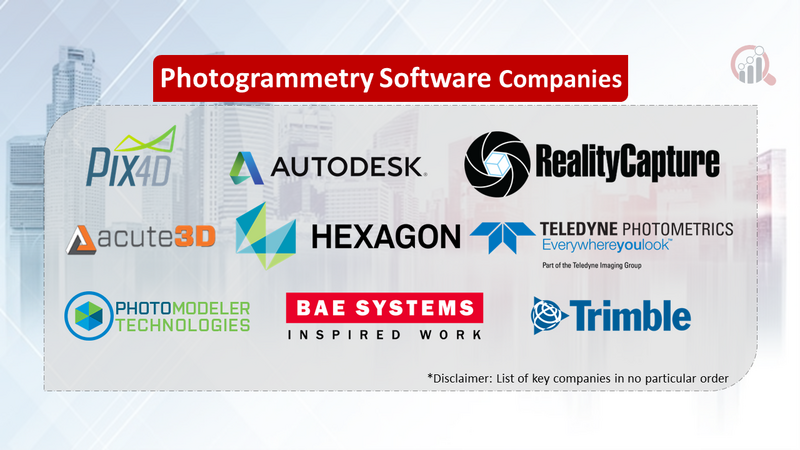 Photogrammetry Software Companies

PIX4D

AUTODESK.

RealityCapture

acute3D

HEXAGON

TELEDYNE PHOTOMETRICS
Everywhereyoulook™
Part of the Teledyne Imaging Group

PHOTOMODELER TECHNOLOGIES

BAE SYSTEMS
INSPIRED WORK

Trimble

*Disclaimer: List of key companies in no particular order