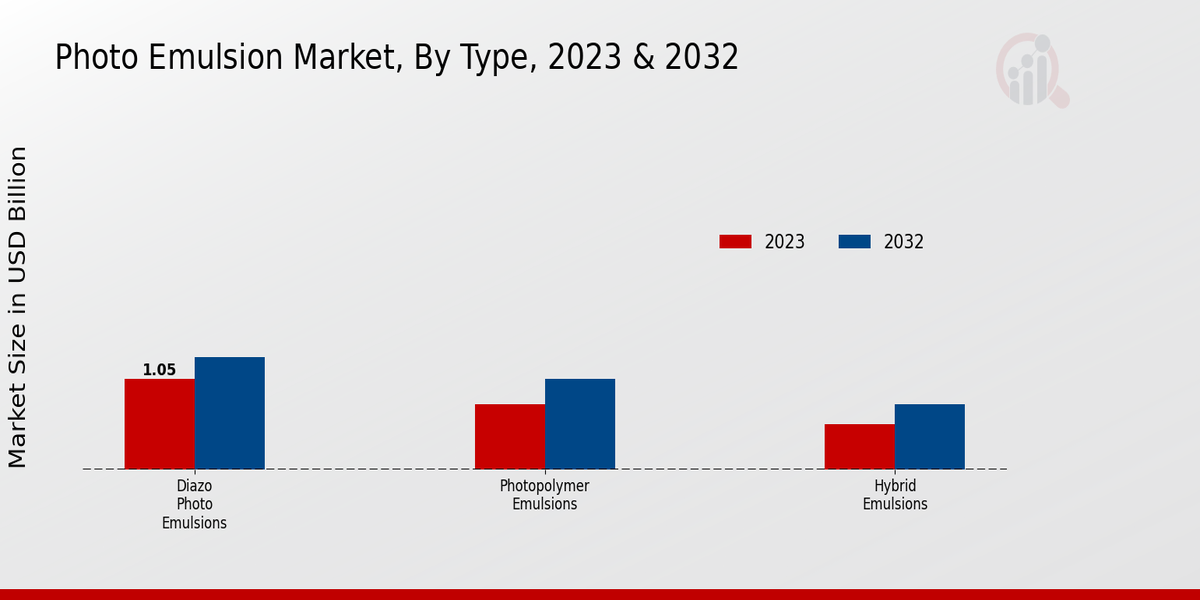 Photo Emulsion Market, By Type, 2023 & 2032

Market Size in USD Billion

2023 2032

1.05

Diazo Photo Emulsions

Photopolymer Emulsions

Hybrid Emulsions