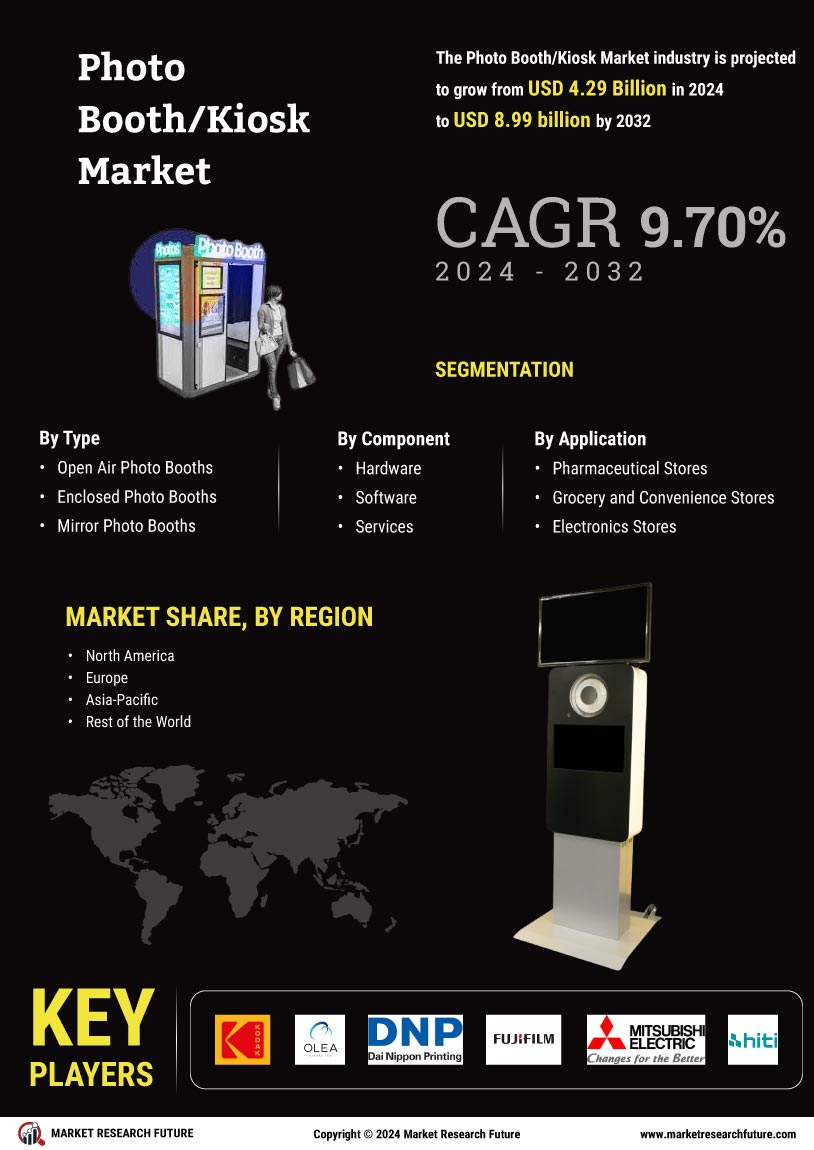 Photo Booth/Kiosk Market

The Photo Booth/Kiosk Market industry is projected to grow from USD 4.29 Billion in 2024 to USD 8.99 billion by 2032

CAGR 9.70%
2024 - 2032

Photos Photo Booth

SEGMENTATION

By Type
• Open Air Photo Booths
• Enclosed Photo Booths
• Mirror Photo Booths

By Component
• Hardware
• Software
• Services

By Application
• Pharmaceutical Stores
• Grocery and Convenience Stores
• Electronics Stores

MARKET SHARE, BY REGION
• North America
• Europe
• Asia-Pacific
• Rest of the World

KEY PLAYERS

KODAK
OLEA
DNP Dai Nippon Printing
FUJIFILM
MITSUBISHI ELECTRIC Changes for the Better
hiti

MARKET RESEARCH FUTURE
Copyright © 2024 Market Research Future
www.marketresearchfuture.com