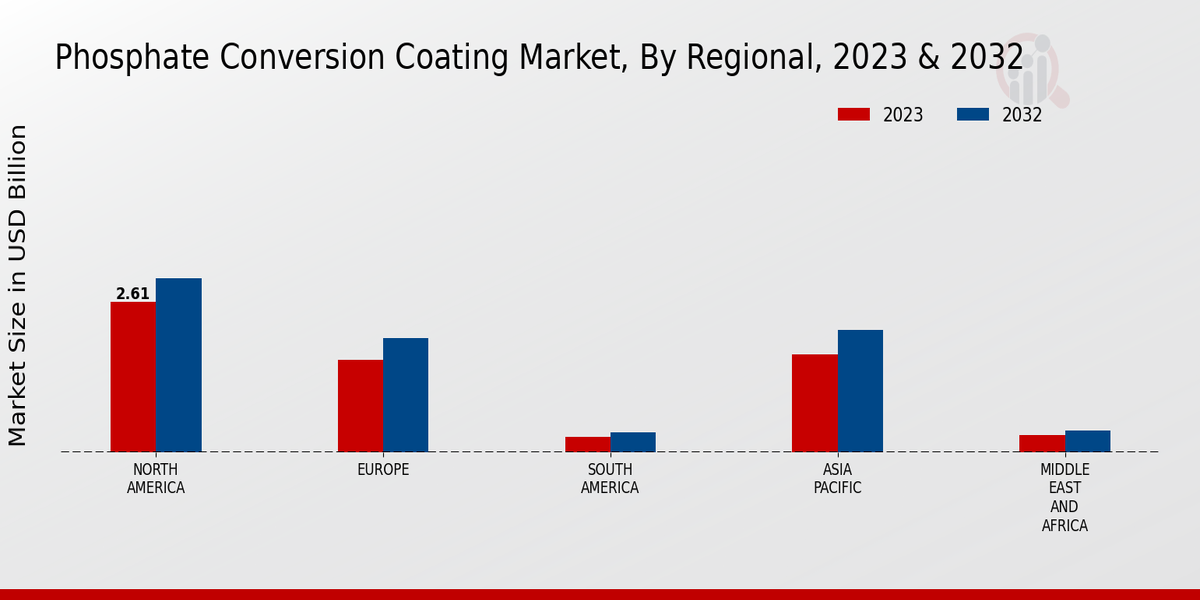 Phosphate Conversion Coating Market, By Regional, 2023 & 2032

2023
2032

Market Size in USD Billion

2.61

NORTH AMERICA
EUROPE
SOUTH AMERICA
ASIA PACIFIC
MIDDLE EAST AND AFRICA