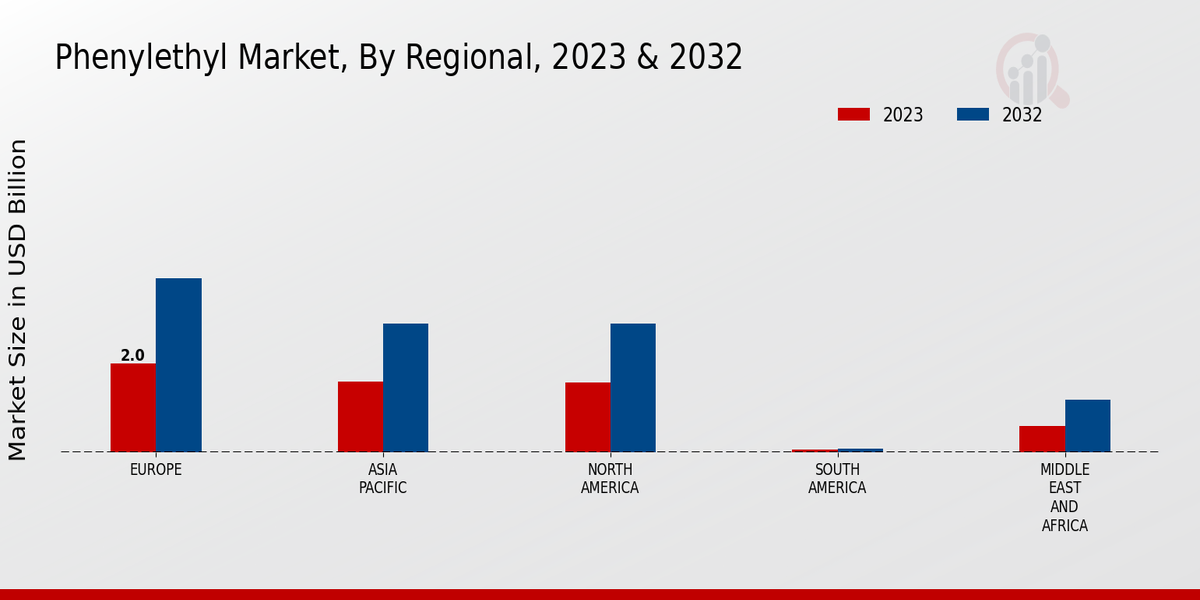 Phenylethyl Market, By Regional, 2023 & 2032

2023
2032

Market Size in USD Billion

2.0

EUROPE
ASIA PACIFIC
NORTH AMERICA
SOUTH AMERICA
MIDDLE EAST AND AFRICA