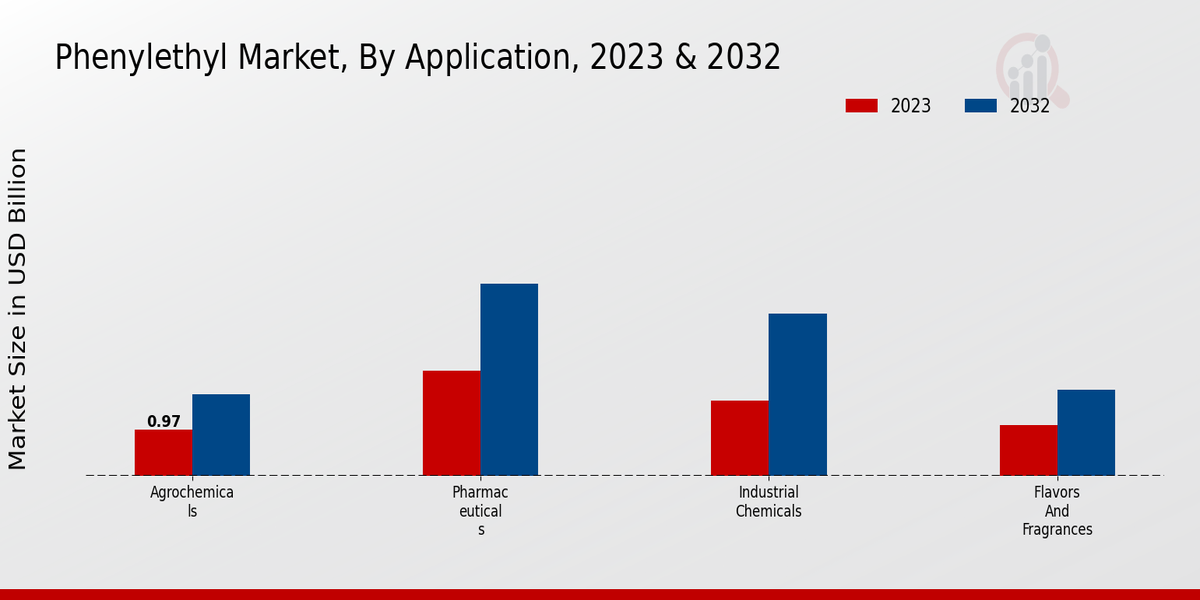 Phenylethyl Market, By Application, 2023 & 2032

2023
2032

Market Size in USD Billion

0.97

Agrochemica ls

Pharmac eutical s

Industrial Chemicals

Flavors And Fragrances