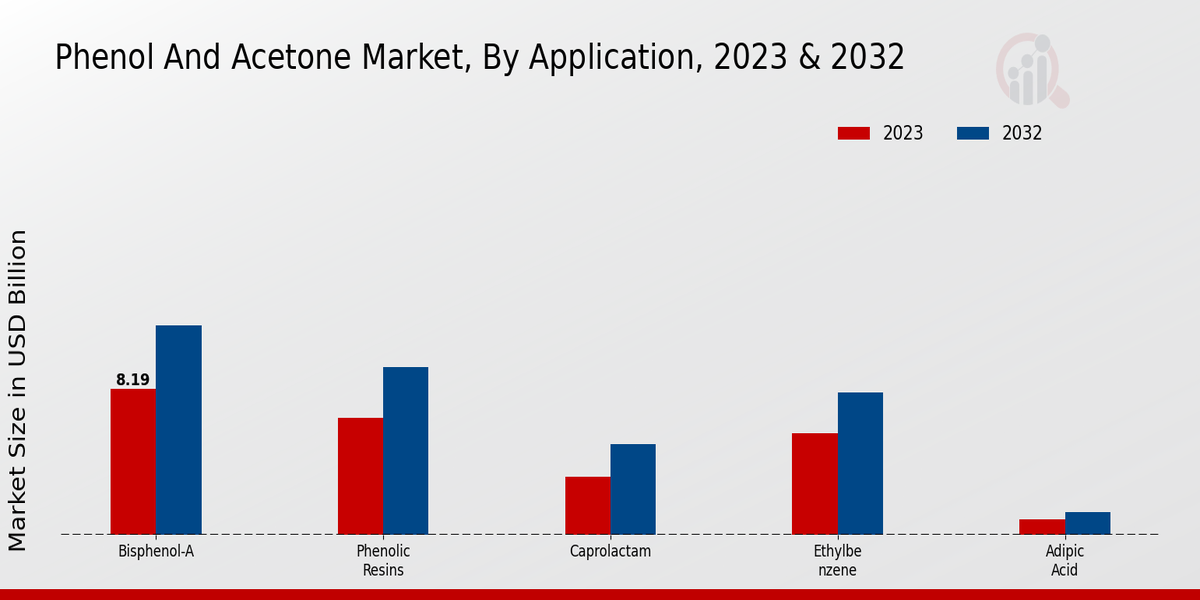 Phenol And Acetone Market, By Application, 2023 & 2032

2023 2032

Market Size in USD Billion

8.19

Bisphenol-A

Phenolic Resins

Caprolactam

Ethylbe nzene

Adipic Acid