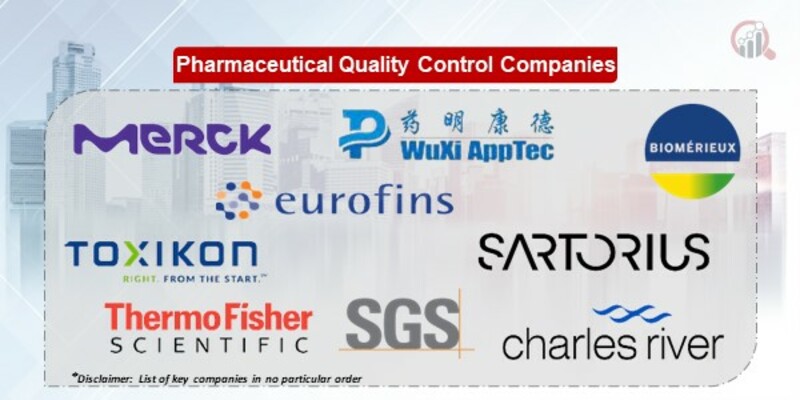 Pharmaceutical Quality Control Companies

MERCK

药明康德
WuXi AppTec

BIOMÉRIEUX

eurofins

TOXIKON
RIGHT. FROM THE START.™

SARTORIUS

ThermoFisher
SCIENTIFIC

SGS

charles river

*Disclaimer: List of key companies in no particular order