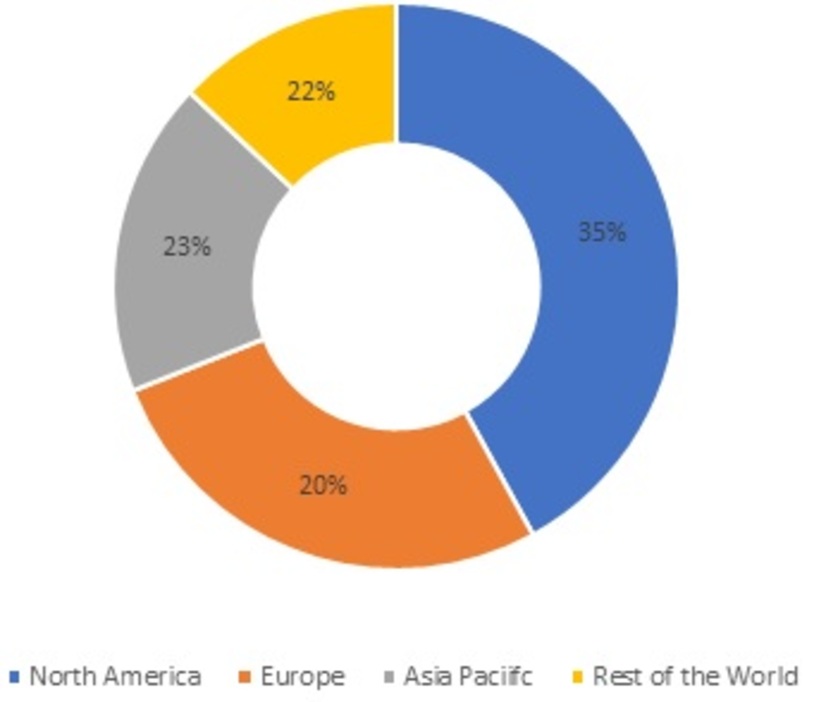 22%

35%

23%

20%

North America Europe Asia Paciifc Rest of the World