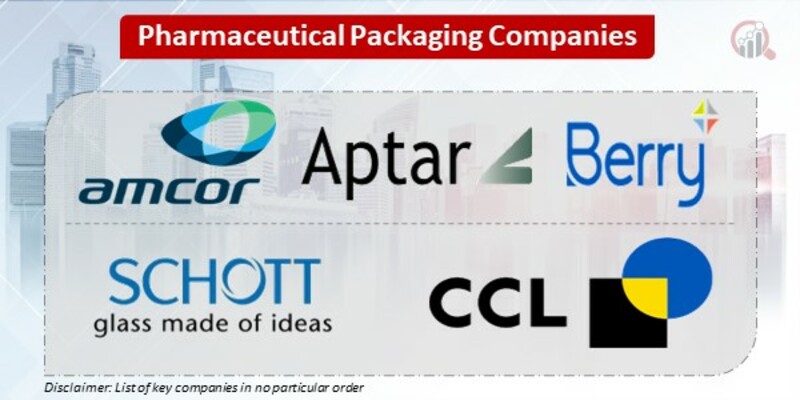 Pharmaceutical Packaging Companies

amcor

Aptar

Berry

SCHOTT
glass made of ideas

CCL

Disclaimer: List of key companies in no particular order