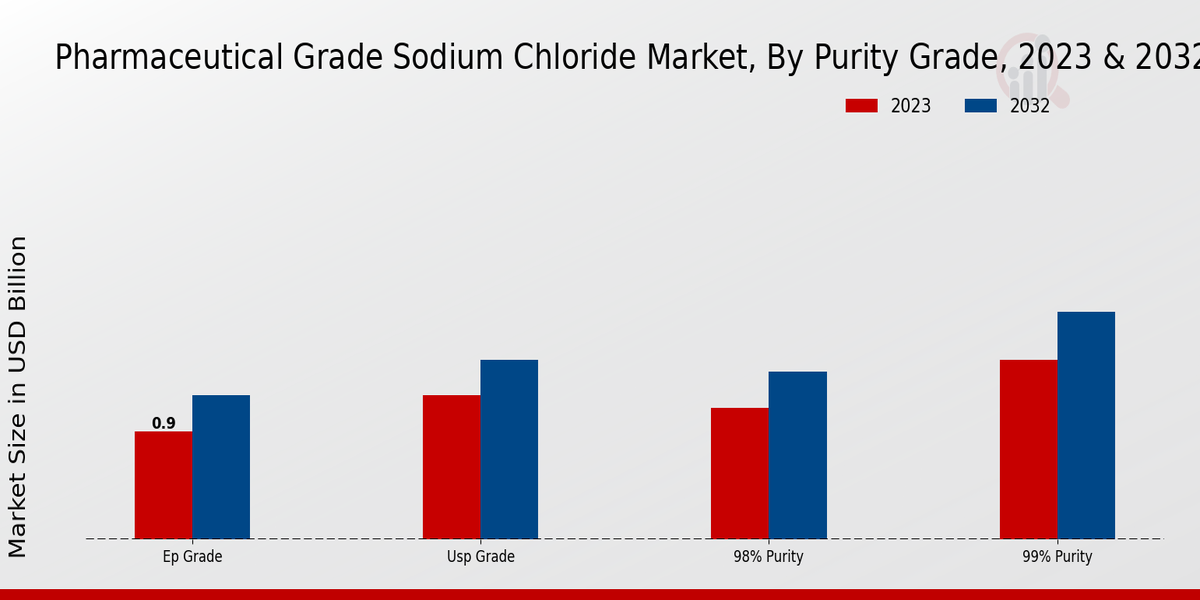 Pharmaceutical Grade Sodium Chloride Market, By Purity Grade, 2023 & 2032

2023
2032

Market Size in USD Billion

0.9

Ep Grade
Usp Grade
98% Purity
99% Purity