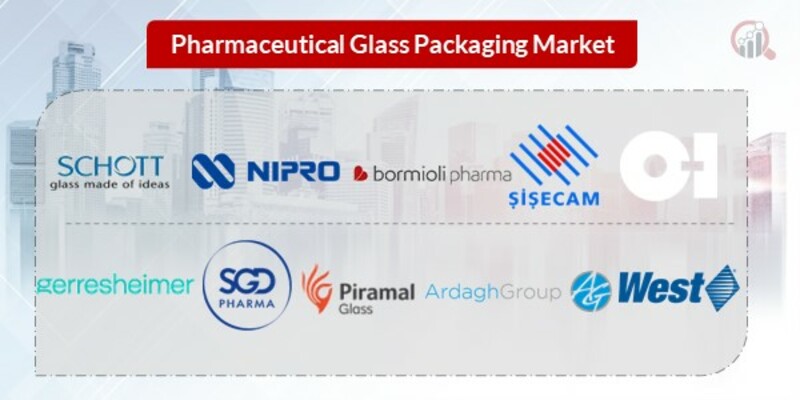 Pharmaceutical Glass Packaging Market

SCHOTT
glass made of ideas

NIPRO

bormioli pharma

ŞİŞECAM

O-I

gerresheimer

SGD
PHARMA

Piramal
Glass

ArdaghGroup

AG

West