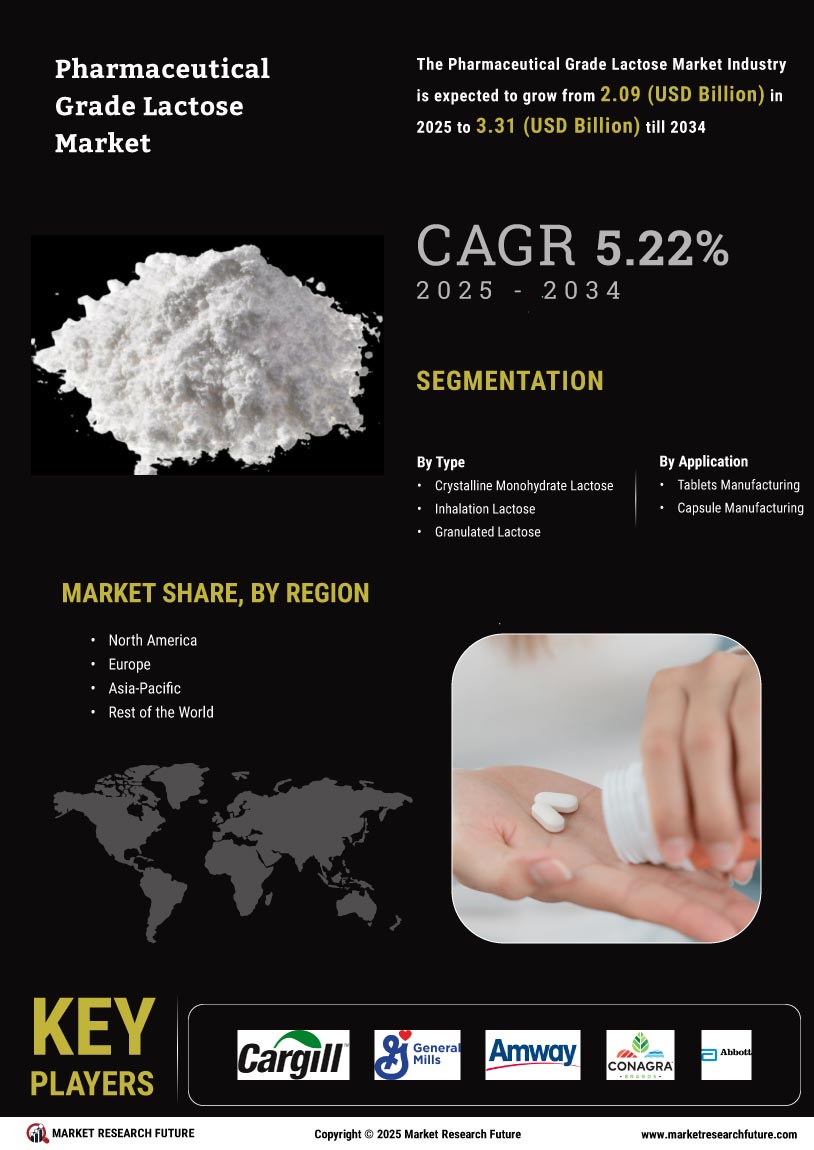 Pharmaceutical Grade Lactose Market

The Pharmaceutical Grade Lactose Market Industry is expected to grow from 2.09 (USD Billion) in 2025 to 3.31 (USD Billion) till 2034

CAGR 5.22%
2025 - 2034

SEGMENTATION

By Type
• Crystalline Monohydrate Lactose
• Inhalation Lactose
• Granulated Lactose

By Application
• Tablets Manufacturing
• Capsule Manufacturing

MARKET SHARE, BY REGION

• North America
• Europe
• Asia-Pacific
• Rest of the World

KEY PLAYERS

Cargill
General Mills
Amway
CONAGRA BRANDS
Abbott

MARKET RESEARCH FUTURE
Copyright © 2025 Market Research Future
www.marketresearchfuture.com