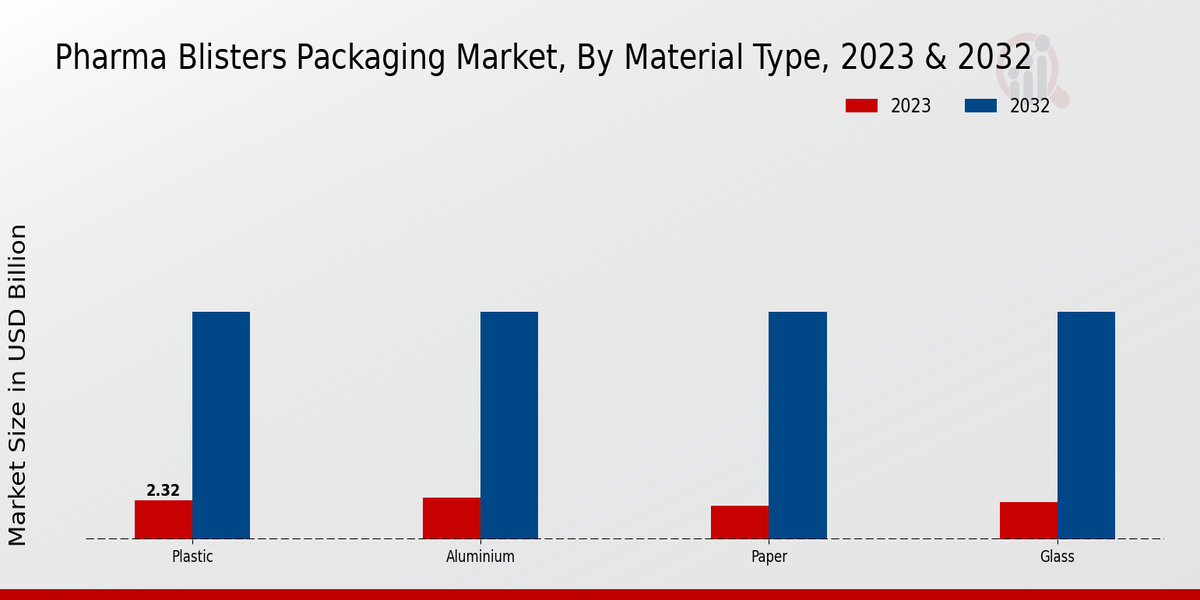 Pharma Blisters Packaging Market, By Material Type, 2023 & 2032

2023
2032

Market Size in USD Billion

2.32

Plastic
Aluminium
Paper
Glass