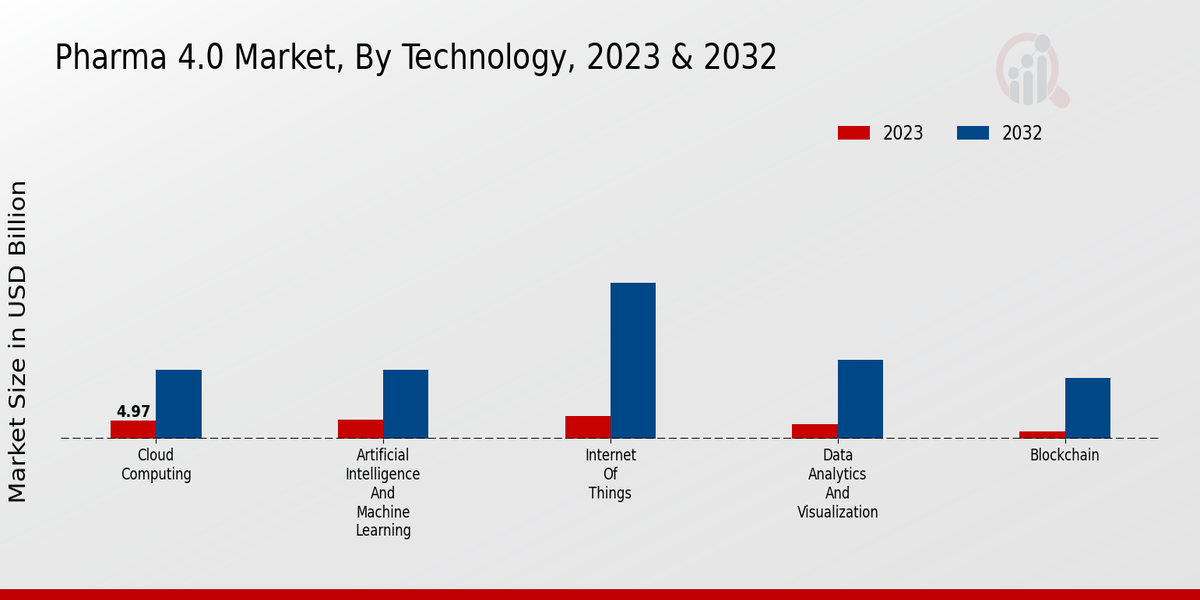 Pharma 4.0 Market, By Technology, 2023 & 2032

2023
2032

Market Size in USD Billion

4.97

Cloud Computing

Artificial Intelligence And Machine Learning

Internet Of Things

Data Analytics And Visualization

Blockchain