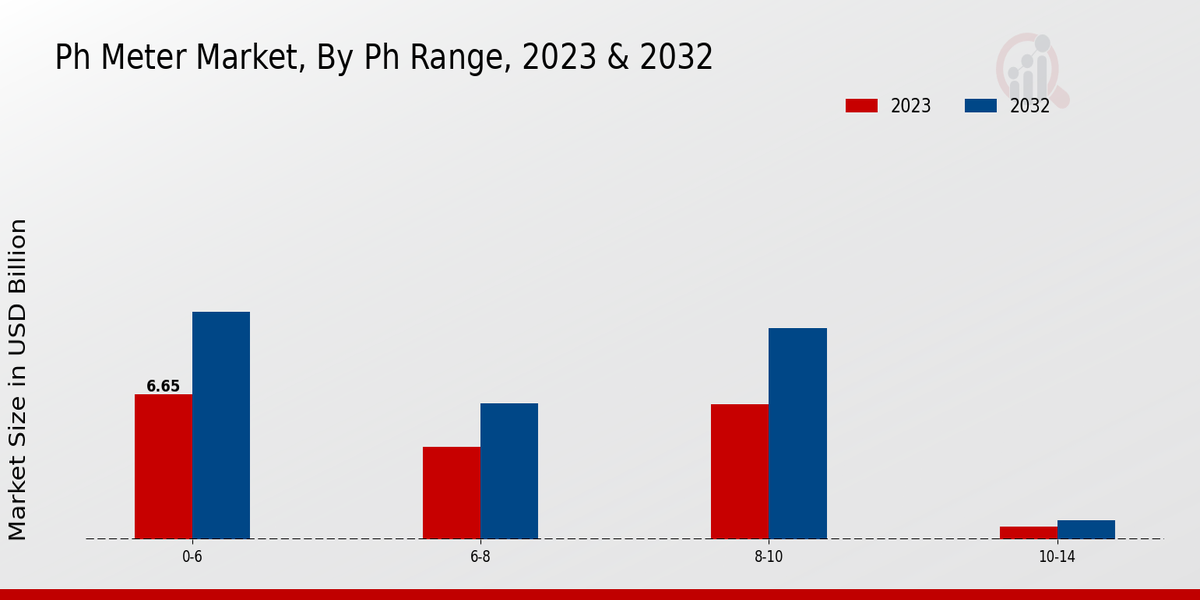 Ph Meter Market, By Ph Range, 2023 & 2032

2023
2032

Market Size in USD Billion

6.65

0-6
6-8
8-10
10-14