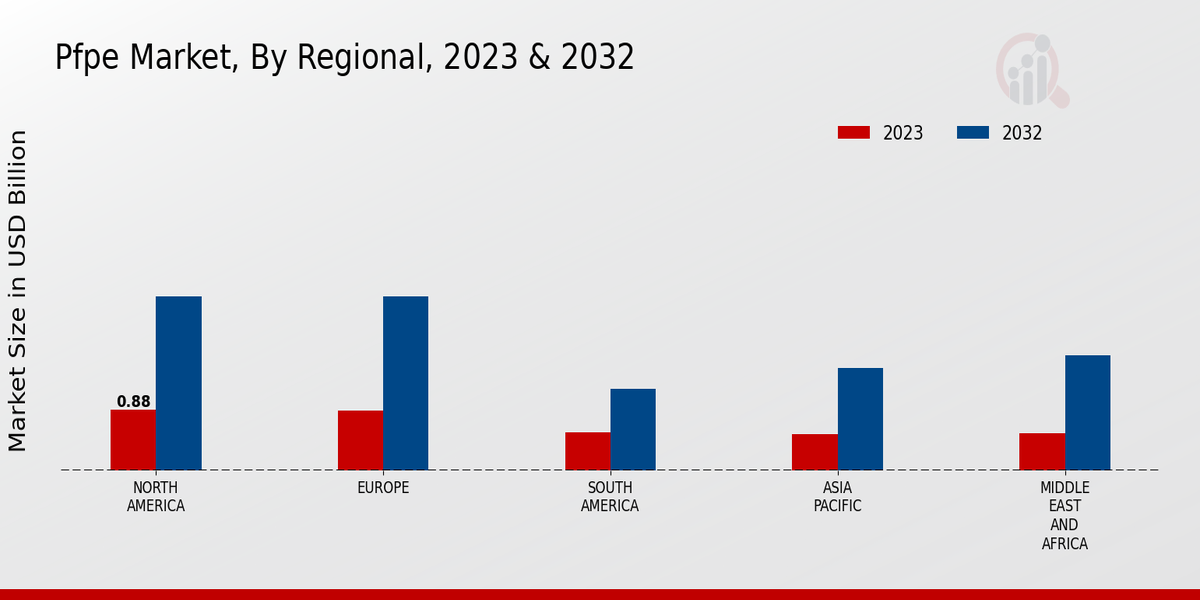 Pfpe Market, By Regional, 2023 & 2032

2023
2032

Market Size in USD Billion

0.88

NORTH AMERICA
EUROPE
SOUTH AMERICA
ASIA PACIFIC
MIDDLE EAST AND AFRICA