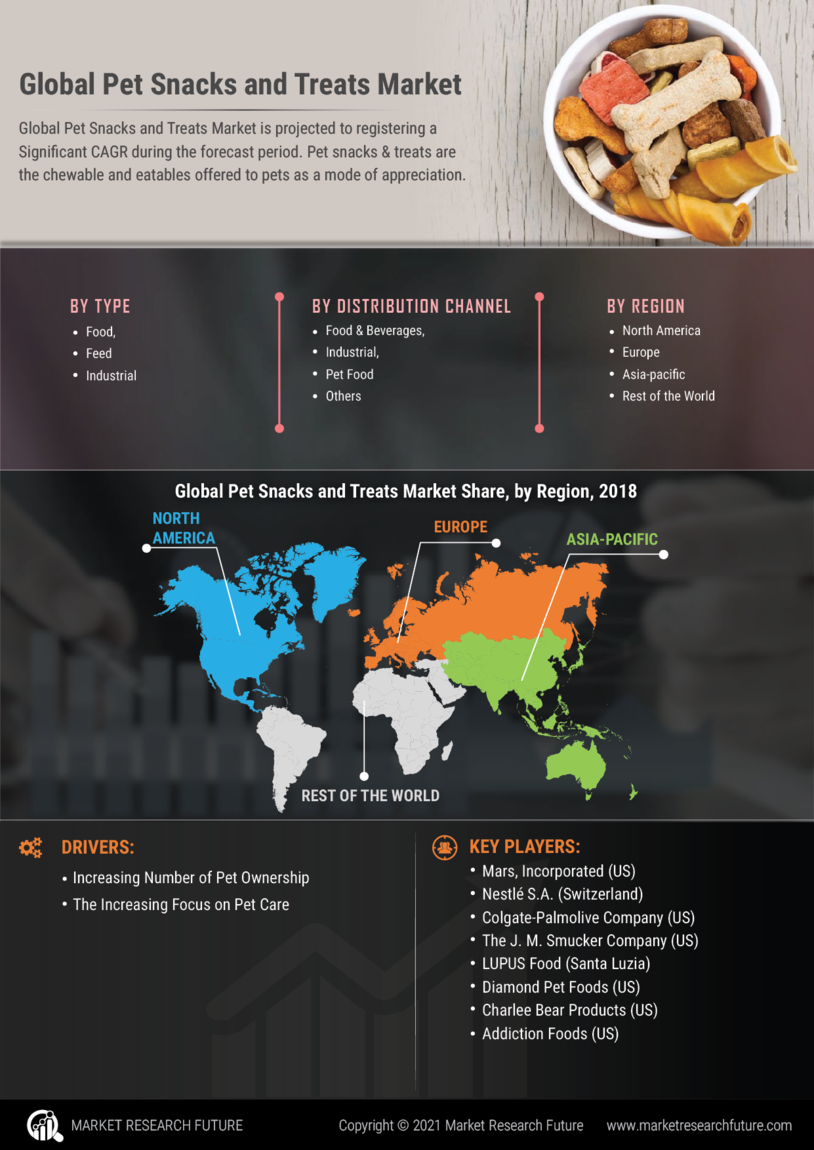 Global Pet Snacks and Treats Market

Global Pet Snacks and Treats Market is projected to registering a Significant CAGR during the forecast period. Pet snacks & treats are the chewable and eatables offered to pets as a mode of appreciation.

BY TYPE
- Food,
- Feed
- Industrial

BY DISTRIBUTION CHANNEL
- Food & Beverages,
- Industrial,
- Pet Food
- Others

BY REGION
- North America
- Europe
- Asia-pacific
- Rest of the World

Global Pet Snacks and Treats Market Share, by Region, 2018

NORTH AMERICA

EUROPE

ASIA-PACIFIC

REST OF THE WORLD

DRIVERS:
- Increasing Number of Pet Ownership
- The Increasing Focus on Pet Care

KEY PLAYERS:
- Mars, Incorporated (US)
- Nestlé S.A. (Switzerland)
- Colgate-Palmolive Company (US)
- The J. M. Smucker Company (US)
- LUPUS Food (Santa Luzia)
- Diamond Pet Foods (US)
- Charlee Bear Products (US)
- Addiction Foods (US)

MARKET RESEARCH FUTURE

Copyright © 2021 Market Research Future

www.marketresearchfuture.com