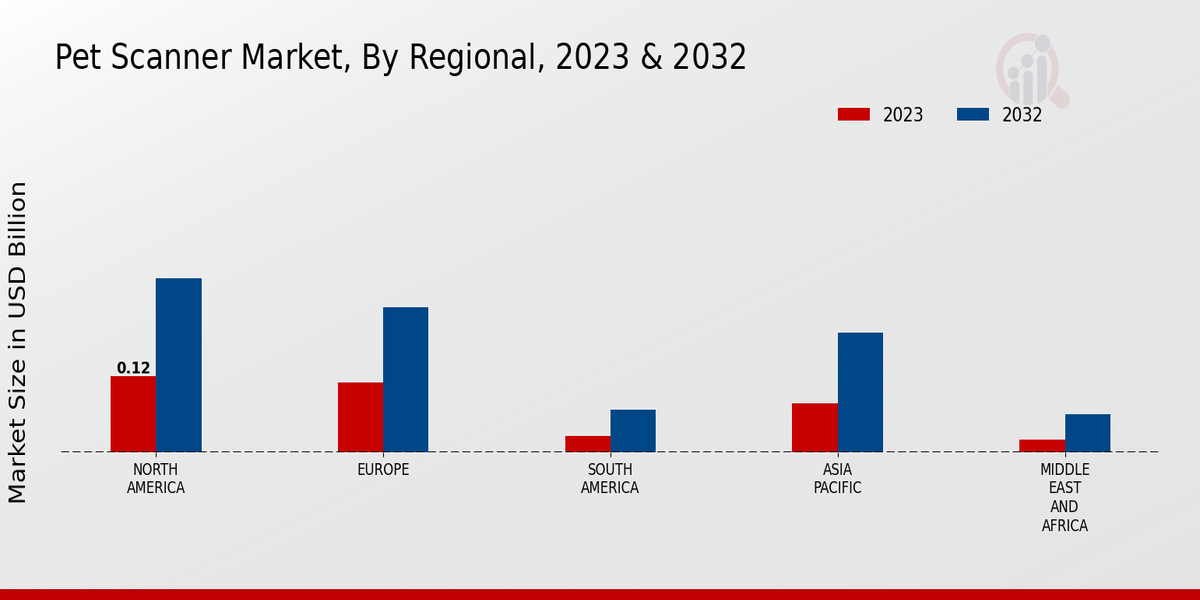 Pet Scanner Market, By Regional, 2023 & 2032

2023
2032

Market Size in USD Billion

0.12

NORTH AMERICA
EUROPE
SOUTH AMERICA
ASIA PACIFIC
MIDDLE EAST AND AFRICA