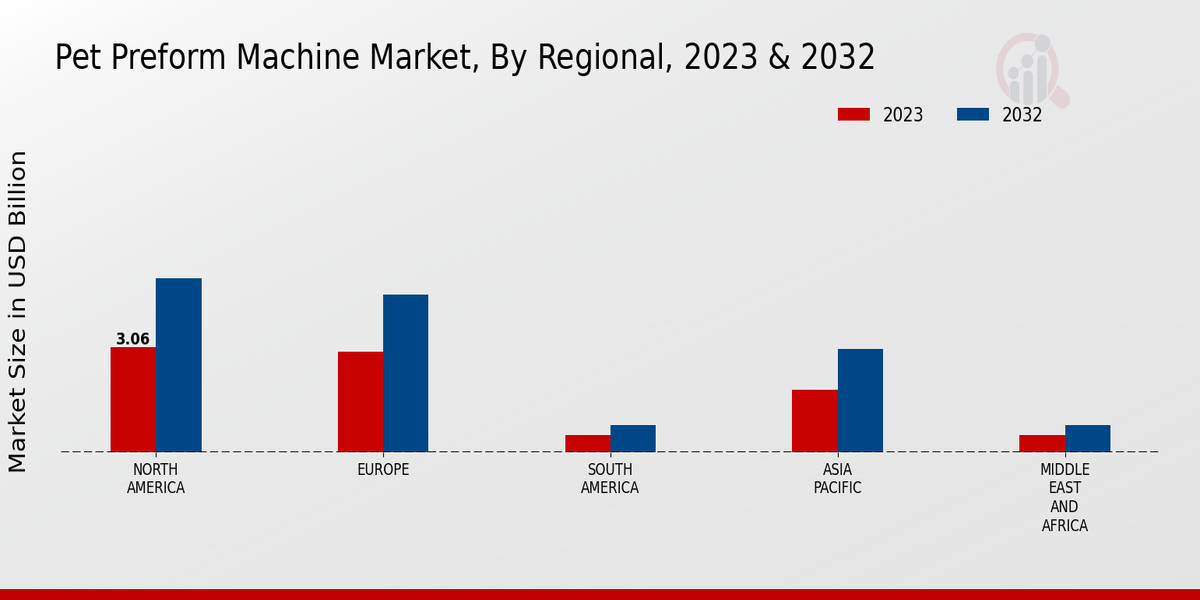 Pet Preform Machine Market, By Regional, 2023 & 2032

2023
2032

Market Size in USD Billion

3.06

NORTH AMERICA
EUROPE
SOUTH AMERICA
ASIA PACIFIC
MIDDLE EAST AND AFRICA