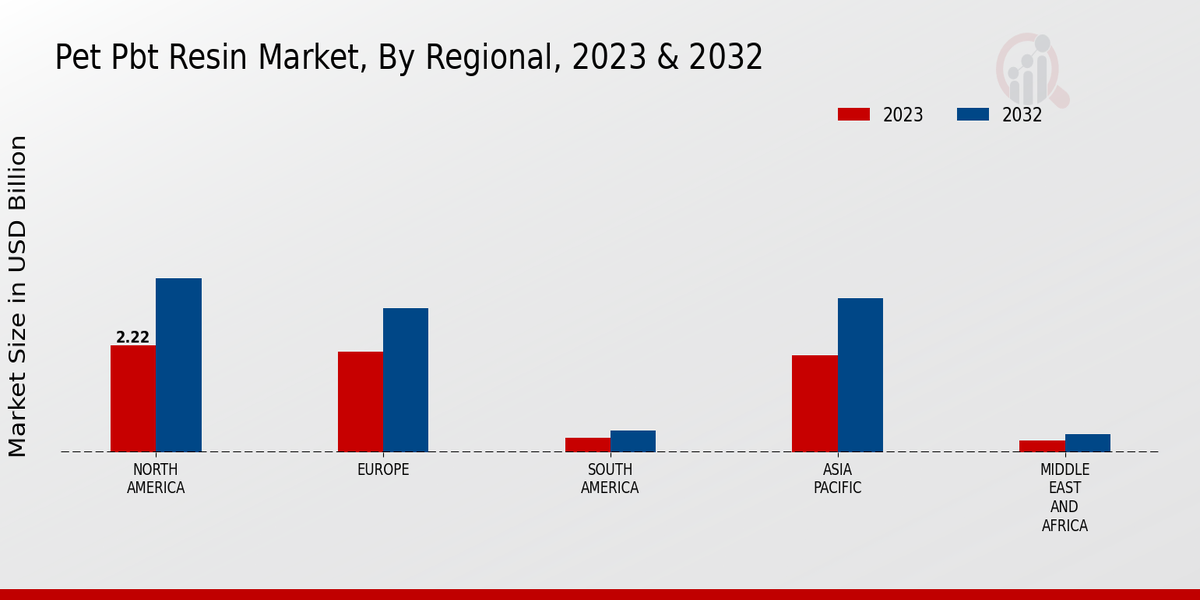 Pet Pbt Resin Market, By Regional, 2023 & 2032

2023 2032

Market Size in USD Billion

2.22

NORTH AMERICA

EUROPE

SOUTH AMERICA

ASIA PACIFIC

MIDDLE EAST AND AFRICA