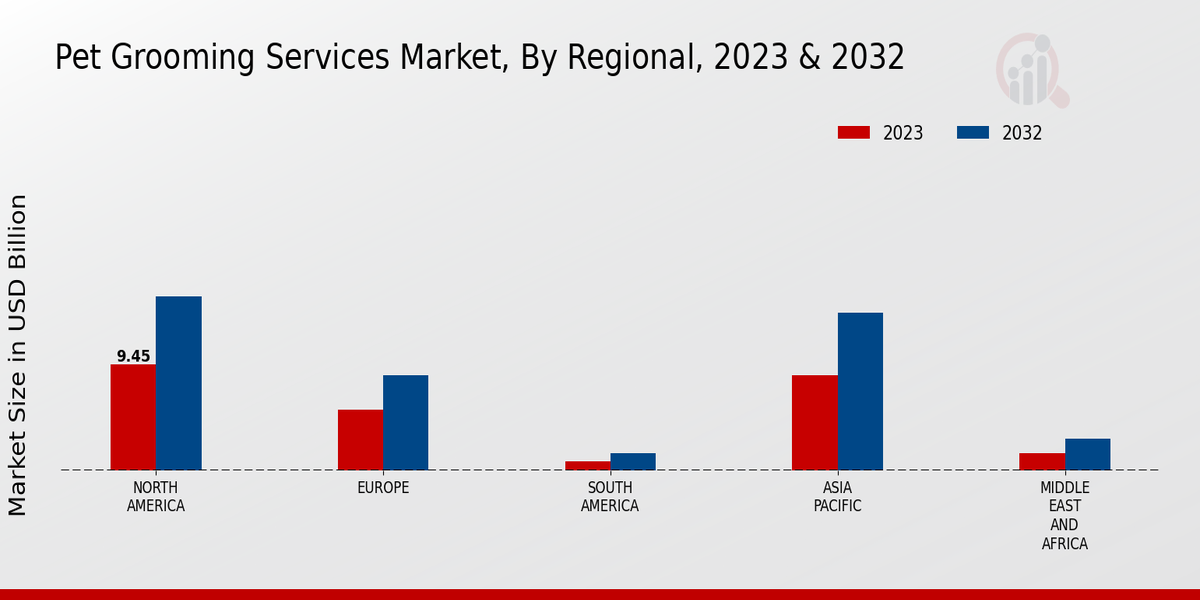 Pet Grooming Services Market, By Regional, 2023 & 2032

2023 2032

Market Size in USD Billion

9.45

NORTH AMERICA

EUROPE

SOUTH AMERICA

ASIA PACIFIC

MIDDLE EAST AND AFRICA