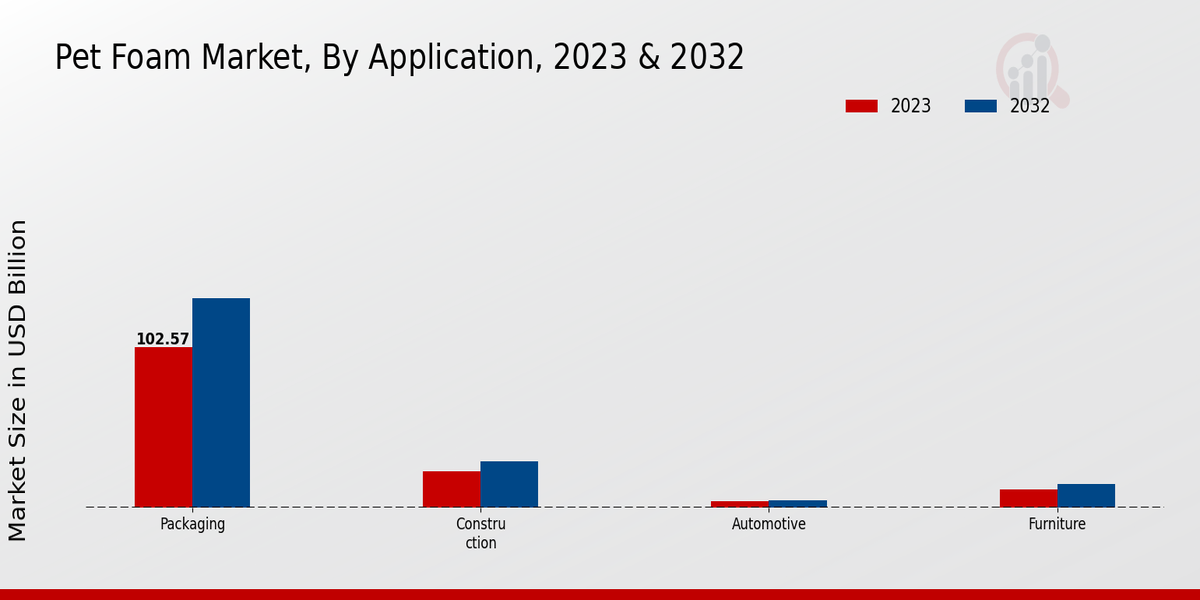 Pet Foam Market, By Application, 2023 & 2032

2023
2032

Market Size in USD Billion

102.57

Packaging
Constru ction
Automotive
Furniture