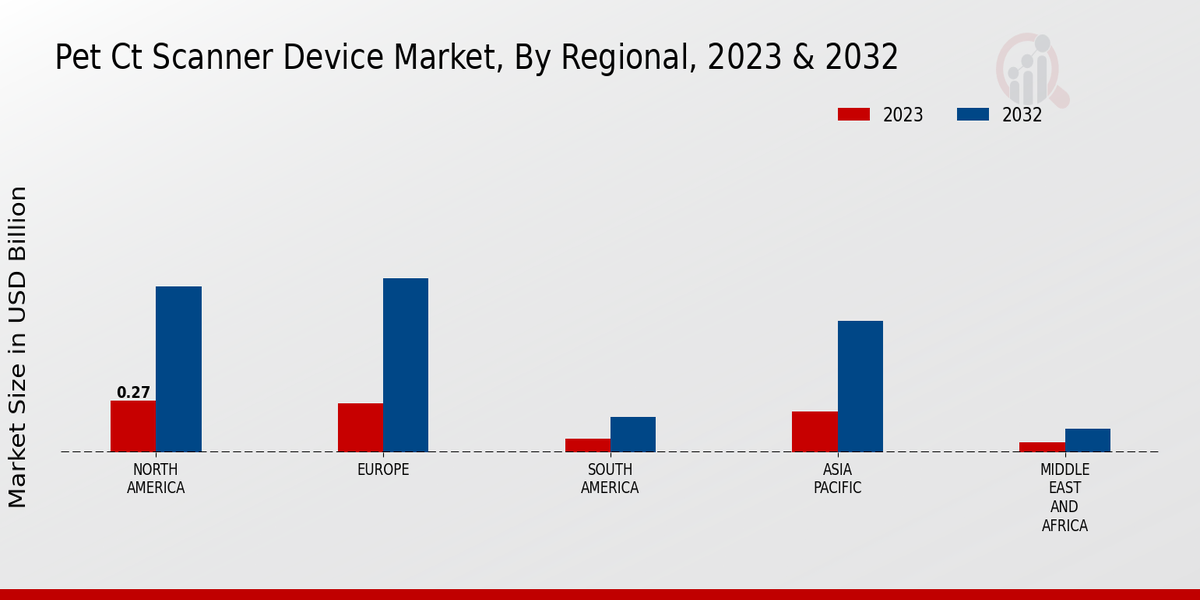 Pet Ct Scanner Device Market, By Regional, 2023 & 2032

2023 2032

Market Size in USD Billion

0.27

NORTH AMERICA

EUROPE

SOUTH AMERICA

ASIA PACIFIC

MIDDLE EAST AND AFRICA