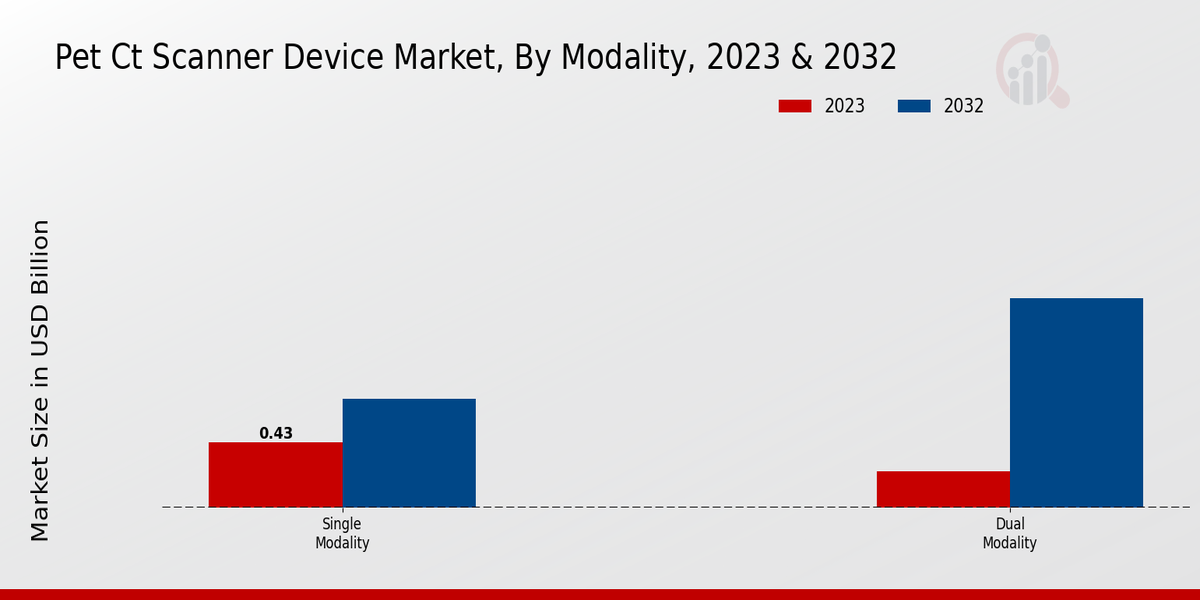 Pet Ct Scanner Device Market, By Modality, 2023 & 2032

2023
2032

Market Size in USD Billion

0.43

Single Modality

Dual Modality