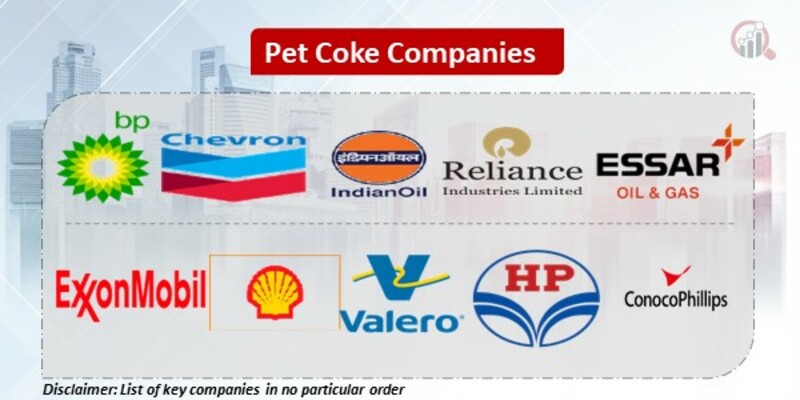 Pet Coke Companies

bp

Chevron

इंडियनऑयल
IndianOil

Reliance
Industries Limited

ESSAR
OIL & GAS

ExxonMobil

Valero

HP

ConocoPhillips

Disclaimer: List of key companies in no particular order