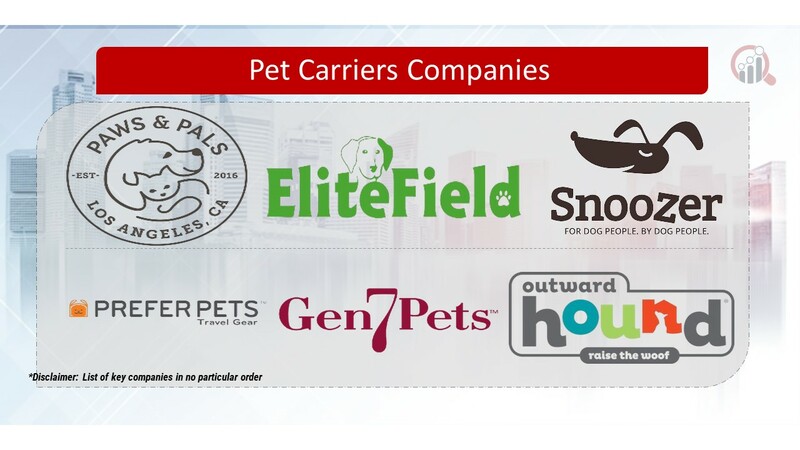 Pet Carriers Companies

PAWS & PALS
-EST- 2016
LOS ANGELES, CA

EliteField

Snoozer
FOR DOG PEOPLE. BY DOG PEOPLE.

PREFER PETS™
Travel Gear

Gen7Pets™

outward
hound
raise the woof

*Disclaimer: List of key companies in no particular order