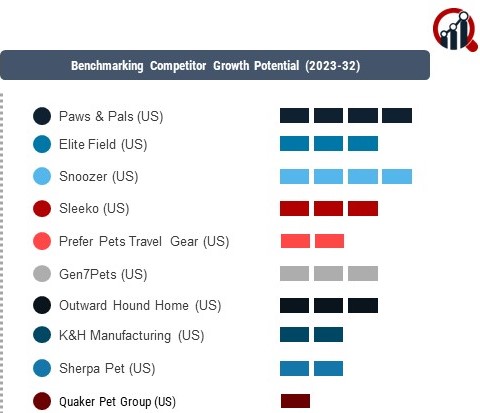 Benchmarking Competitor Growth Potential (2023-32)

Paws & Pals (US)

Elite Field (US)

Snoozer (US)

Sleeko (US)

Prefer Pets Travel Gear (US)

Gen7Pets (US)

Outward Hound Home (US)

K&H Manufacturing (US)

Sherpa Pet (US)

Quaker Pet Group (US)