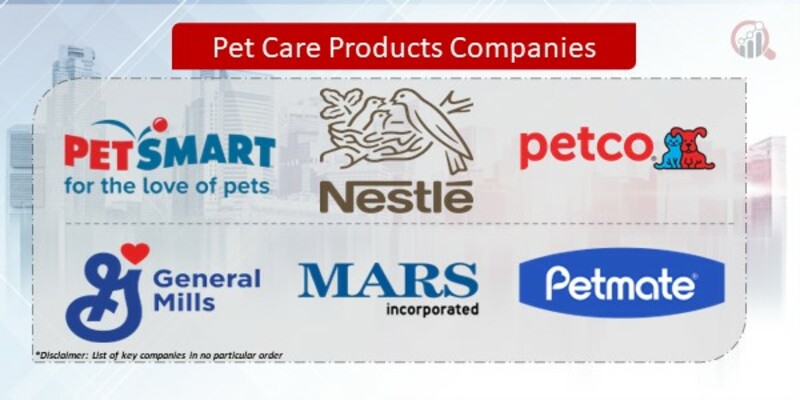 Pet Care Products Companies

PETSMART
for the love of pets

Nestlé

petco

General Mills

MARS
incorporated

Petmate

*Disclaimer: List of key companies in no particular order