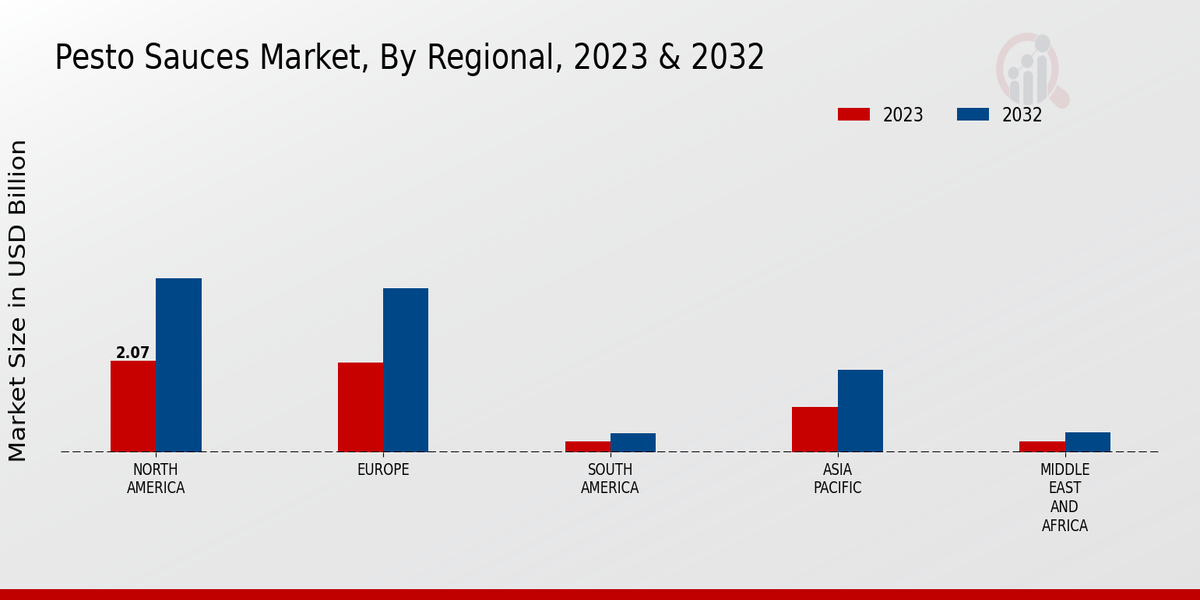 Pesto Sauces Market, By Regional, 2023 & 2032

2023 2032

Market Size in USD Billion

2.07

NORTH AMERICA

EUROPE

SOUTH AMERICA

ASIA PACIFIC

MIDDLE EAST AND AFRICA