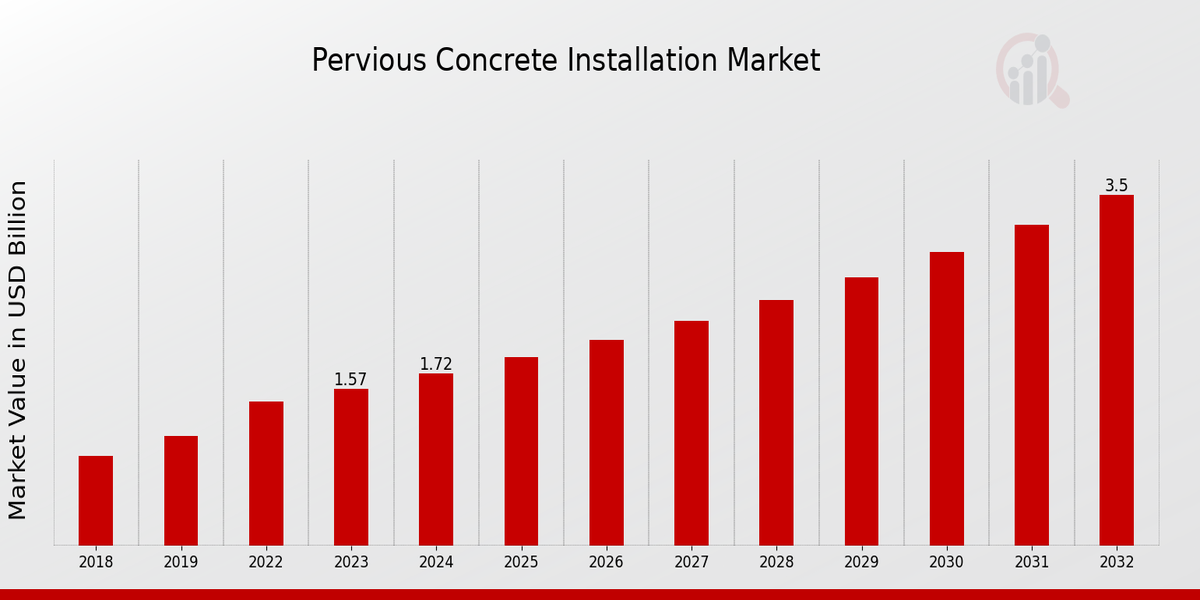 Pervious Concrete Installation Market

Market Value in USD Billion

1.57
1.72
3.5

2018
2019
2022
2023
2024
2025
2026
2027
2028
2029
2030
2031
2032