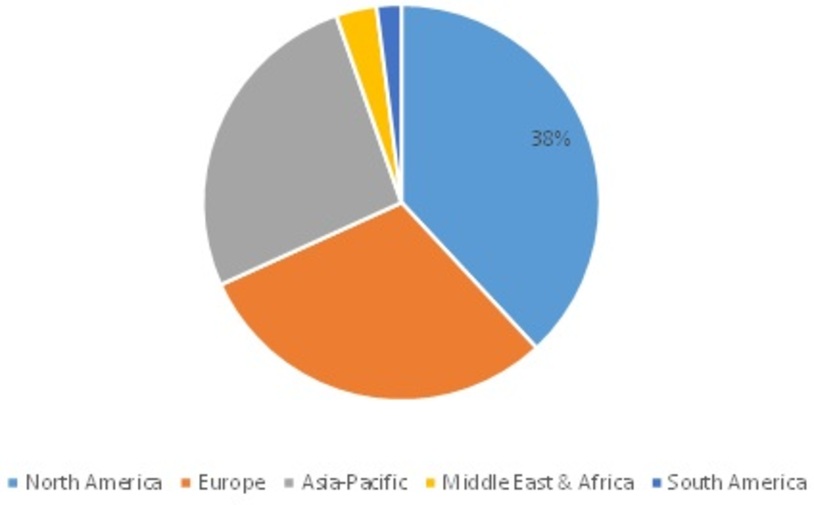 38%

North America  Europe  Asia-Pacific  Middle East & Africa  South America