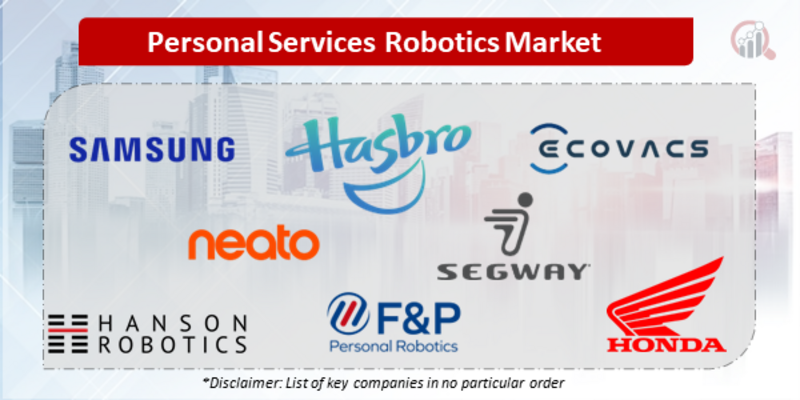 Personal Services Robotics Market

SAMSUNG

Hasbro

ECOVACS

neato

SEGWAY

HANSON ROBOTICS

F&P Personal Robotics

HONDA

*Disclaimer: List of key companies in no particular order