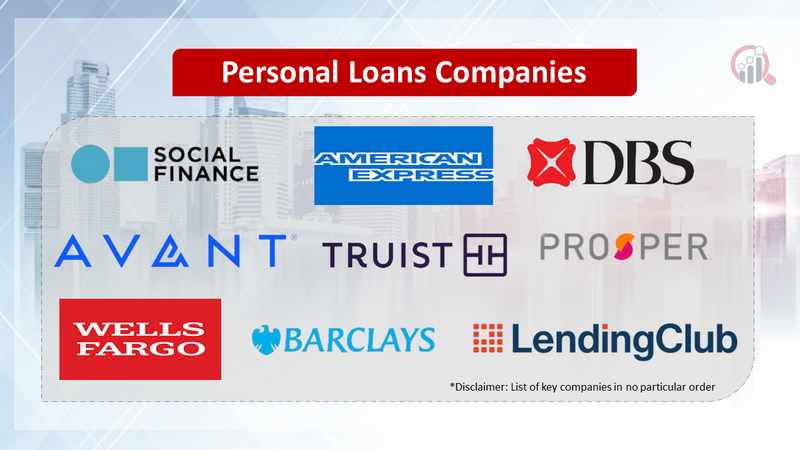 Personal Loans Companies

SOCIAL FINANCE

AMERICAN EXPRESS

DBS

AVANT

TRUIST

PROSPER

WELLS FARGO

BARCLAYS

LendingClub

*Disclaimer: List of key companies in no particular order